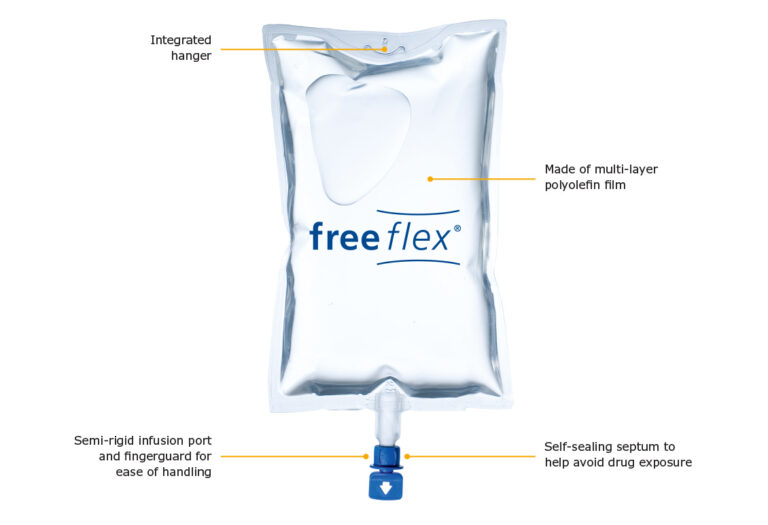 Integrated hanger

Made of multi-layer polyolefin film

freeflex®

Semi-rigid infusion port and fingerguard for ease of handling

Self-sealing septum to help avoid drug exposure